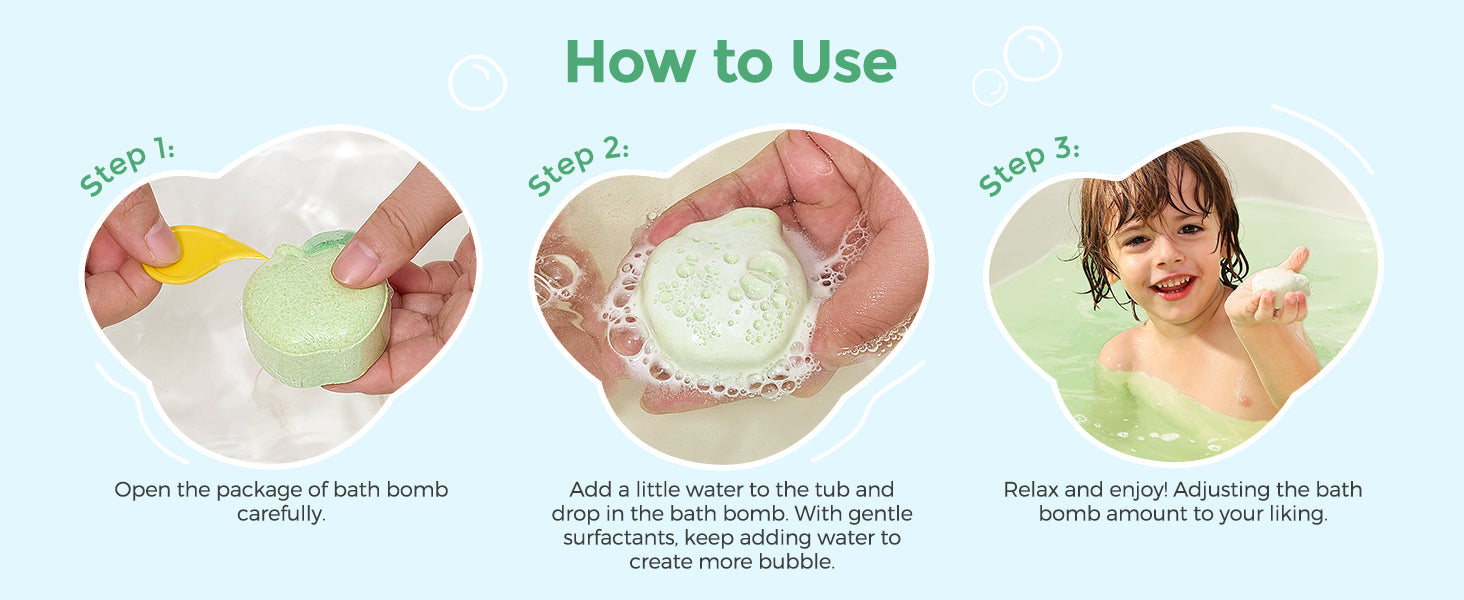 How to Use

Step 1:

Open the package of bath bomb carefully.

Step 2:

Add a little water to the tub and drop in the bath bomb. With gentle surfactants, keep adding water to create more bubble.

Step 3:

Relax and enjoy! Adjusting the bath bomb amount to your liking.