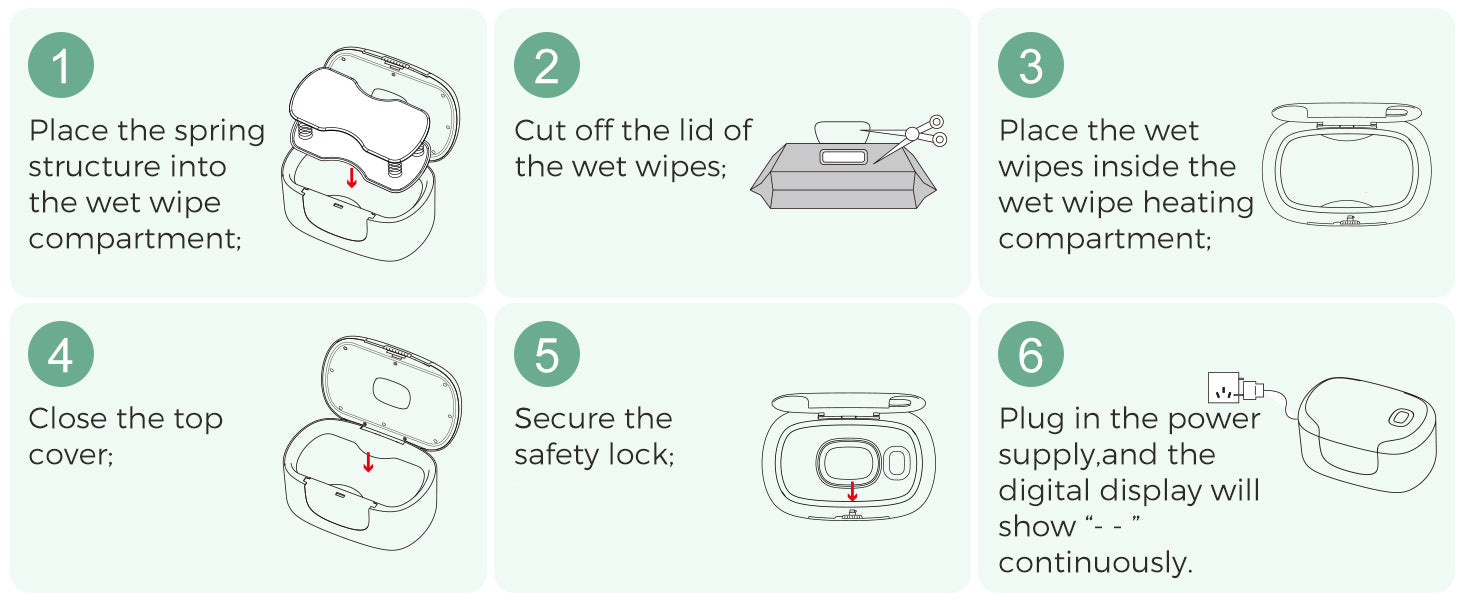 1
Place the spring structure into the wet wipe compartment;

2
Cut off the lid of the wet wipes;

3
Place the wet wipes inside the wet wipe heating compartment;

4
Close the top cover;

5
Secure the safety lock;

6
Plug in the power supply,and the digital display will show “- - ” continuously.